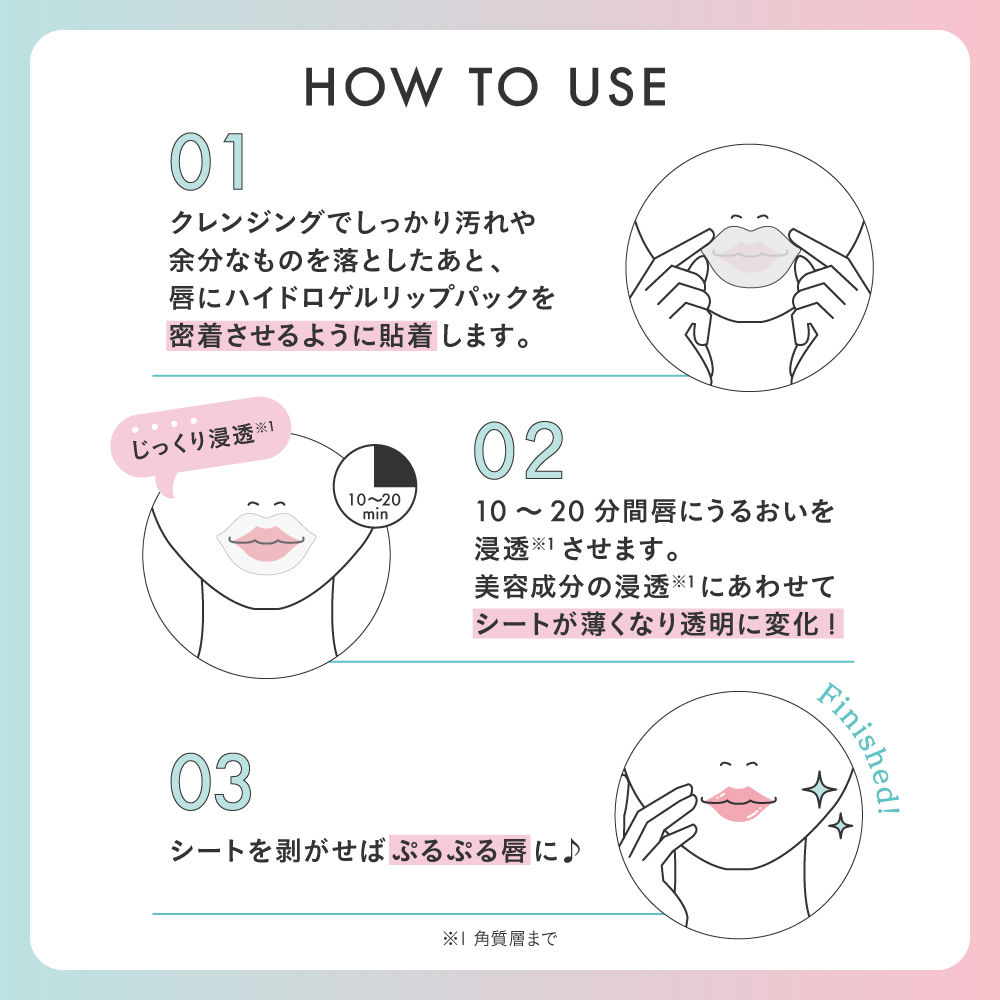 HOW TO USE

01

クレンジングでしっかり汚れや余分なものを落としたあと、唇にハイドロゲルリップパックを密着させるように貼着します。

じっくり浸透※1

10〜20 min

02

10 〜 20 分間唇にうるおいを浸透※1 させます。
美容成分の浸透※1 にあわせてシートが薄くなり透明に変化！

Finished!

03

シートを剥がせばぷるぷる唇に♪

※1 角質層まで