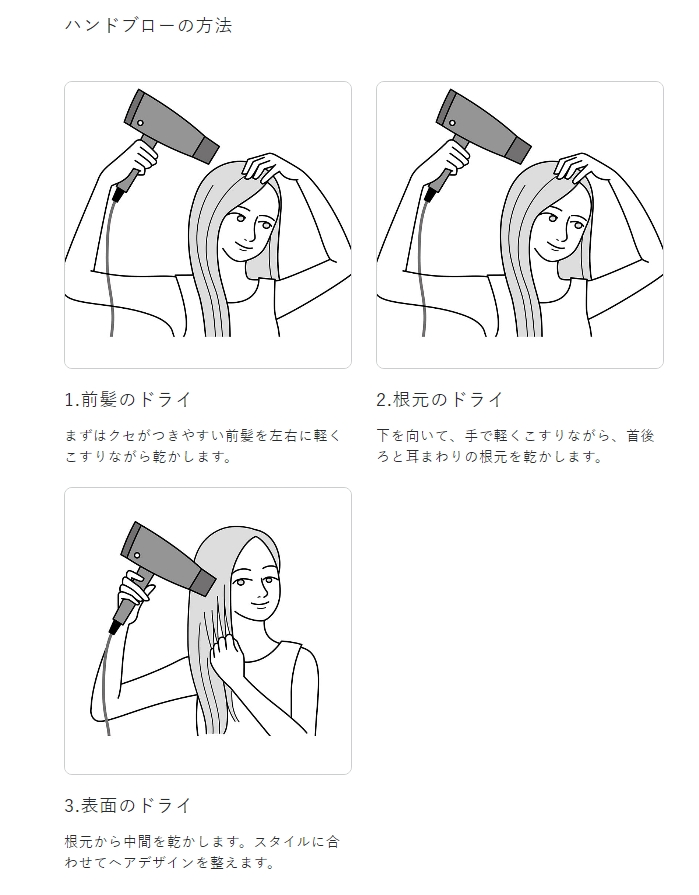 ハンドブローの方法

1.前髪のドライ

まずはクセがつきやすい前髪を左右に軽くこすりながら乾かします。

2.根元のドライ

下を向いて、手で軽くこすりながら、首後ろと耳まわりの根元を乾かします。

3.表面のドライ

根元から中間を乾かします。スタイルに合わせてヘアデザインを整えます。