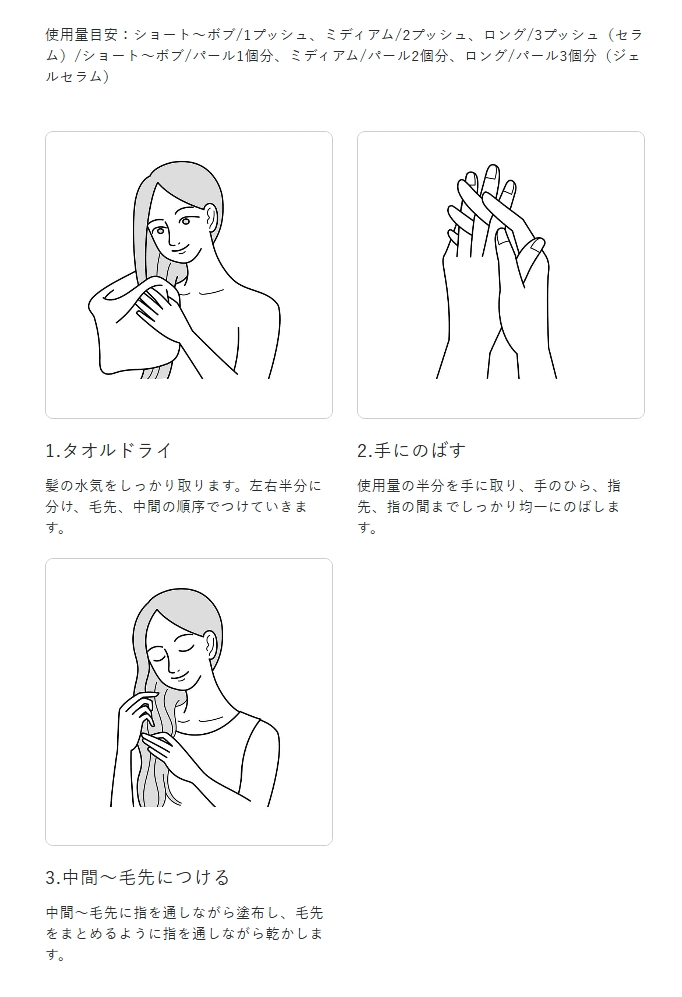 使用量目安：ショート〜ボブ/1プッシュ、ミディアム/2プッシュ、ロング/3プッシュ（セラム）/ショート〜ボブ/パール1個分、ミディアム/パール2個分、ロング/パール3個分（ジェルセラム）

1.タオルドライ

髪の水気をしっかり取ります。左右半分に分け、毛先、中間の順序でつけていきます。

2.手にのばす

使用量の半分を手に取り、手のひら、指先、指の間までしっかり均一にのばします。

3.中間〜毛先につける

中間〜毛先に指を通しながら塗布し、毛先をまとめるように指を通しながら乾かします。